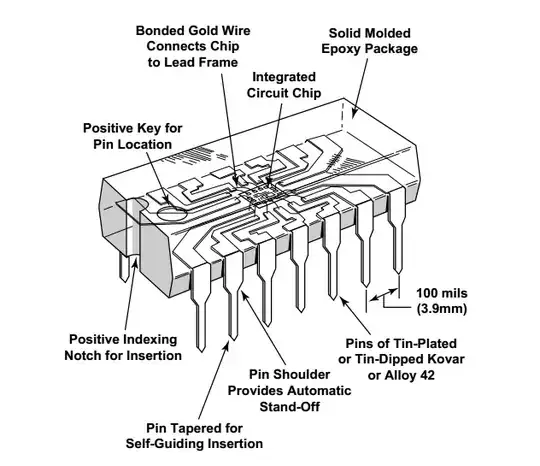 Bonded Gold Wire Connects Chip to Lead Frame

Solid Molded Epoxy Package

Integrated Circuit Chip

Positive Key for Pin Location

100 mils (3.9mm)

Positive Indexing Notch for Insertion

Pins of Tin-Plated or Tin-Dipped Kovar or Alloy 42

Pin Shoulder Provides Automatic Stand-Off

Pin Tapered for Self-Guiding Insertion