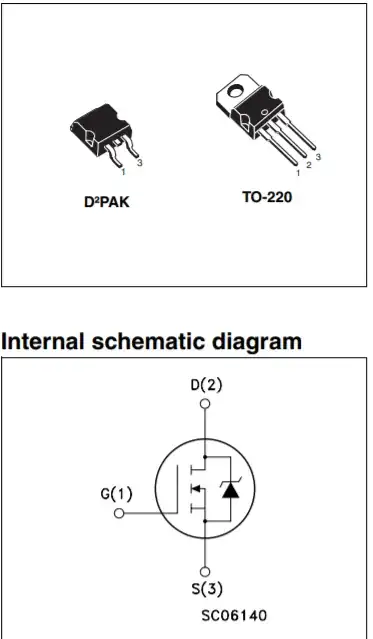 1 3

D²PAK

1 2 3

TO-220

Internal schematic diagram

D(2)

G(1)

S(3)

SC06140