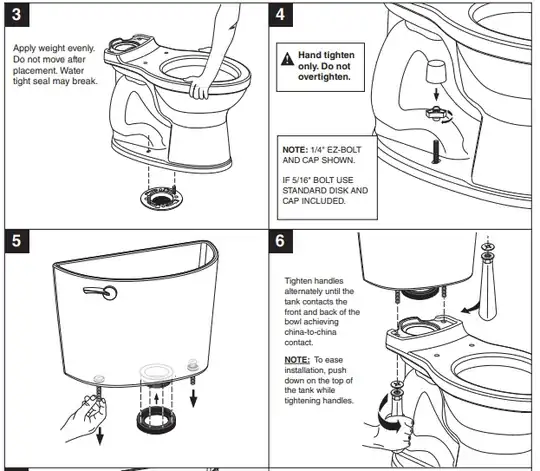 3

Apply weight evenly. Do not move after placement. Water tight seal may break.

4

Hand tighten only. Do not overtighten.

NOTE: 1/4" EZ-BOLT AND CAP SHOWN.

IF 5/16" BOLT USE STANDARD DISK AND CAP INCLUDED.

5

6

Tighten handles alternately until the tank contacts the front and back of the bowl achieving china-to-china contact.

NOTE: To ease installation, push down on the top of the tank while tightening handles.