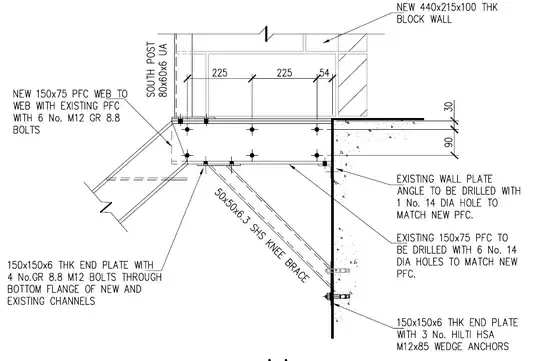 NEW 440x215x100 THK BLOCK WALL

SOUTH POST 80x60x6 UA

225

225

54

30

90

NEW 150x75 PFC WEB TO WEB WITH EXISTING PFC WITH 6 No. M12 GR 8.8 BOLTS

EXISTING WALL PLATE ANGLE TO BE DRILLED WITH 1 No. 14 DIA HOLE TO MATCH NEW PFC.

50x50x6.3 SHS KNEE BRACE

EXISTING 150x75 PFC TO BE DRILLED WITH 6 No. 14 DIA HOLES TO MATCH NEW PFC.

150x150x6 THK END PLATE WITH 4 No.GR 8.8 M12 BOLTS THROUGH BOTTOM FLANGE OF NEW AND EXISTING CHANNELS

150x150x6 THK END PLATE WITH 3 No. HILTI HSA M12x85 WEDGE ANCHORS