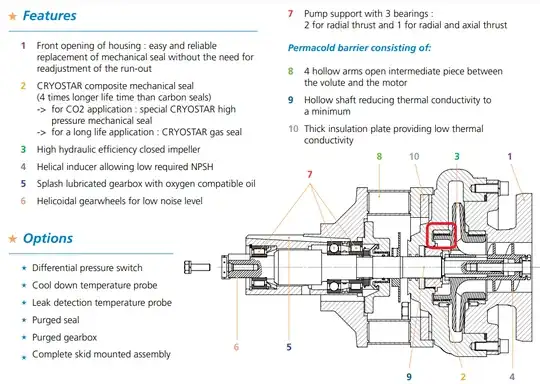 ★ Features

1 Front opening of housing : easy and reliable replacement of mechanical seal without the need for readjustment of the run-out

2 CRYOSTAR composite mechanical seal (4 times longer life time than carbon seals)
-> for CO2 application : special CRYOSTAR high pressure mechanical seal
-> for a long life application : CRYOSTAR gas seal

3 High hydraulic efficiency closed impeller

4 Helical inducer allowing low required NPSH

5 Splash lubricated gearbox with oxygen compatible oil

6 Helicoidal gearwheels for low noise level

★ Options

★ Differential pressure switch
★ Cool down temperature probe
★ Leak detection temperature probe
★ Purged seal
★ Purged gearbox
★ Complete skid mounted assembly

7 Pump support with 3 bearings : 2 for radial thrust and 1 for radial and axial thrust

Permacold barrier consisting of:

8 4 hollow arms open intermediate piece between the volute and the motor

9 Hollow shaft reducing thermal conductivity to a minimum

10 Thick insulation plate providing low thermal conductivity

7
8
10
3
1
6
5
9
2
4