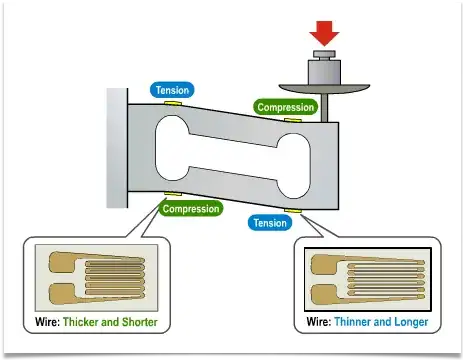 Tension

Compression

Compression

Tension

Wire: Thicker and Shorter

Wire: Thinner and Longer