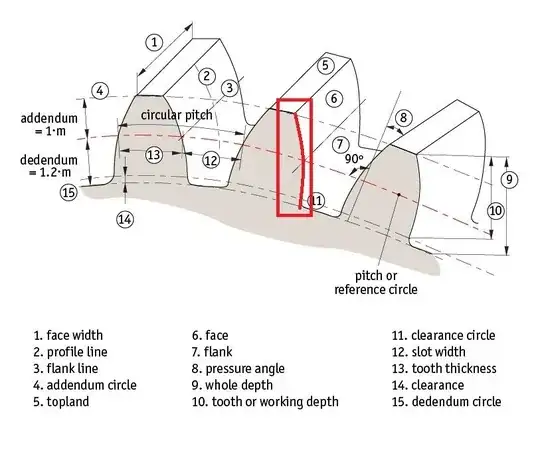 1
2
3
4
5
6
7
8
9
10
11
12
13
14
15
addendum = 1·m
dedendum = 1.2·m
circular pitch
90°
pitch or reference circle

1. face width
2. profile line
3. flank line
4. addendum circle
5. topland

6. face
7. flank
8. pressure angle
9. whole depth
10. tooth or working depth

11. clearance circle
12. slot width
13. tooth thickness
14. clearance
15. dedendum circle