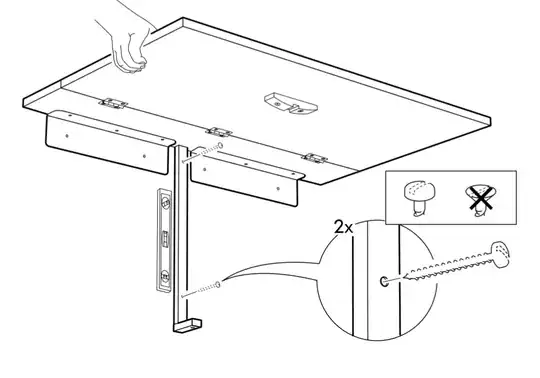 2x