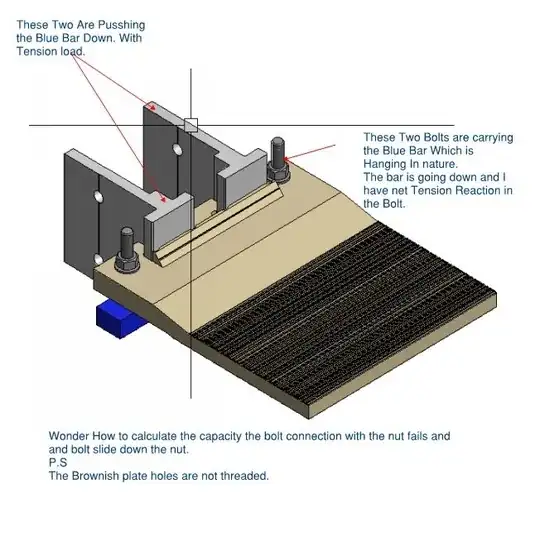 These Two Are Pusshing the Blue Bar Down. With Tension load.

These Two Bolts are carrying the Blue Bar Which is Hanging In nature.
The bar is going down and I have net Tension Reaction in the Bolt.

Wonder How to calculate the capacity the bolt connection with the nut fails and and bolt slide down the nut.
P.S
The Brownish plate holes are not threaded.