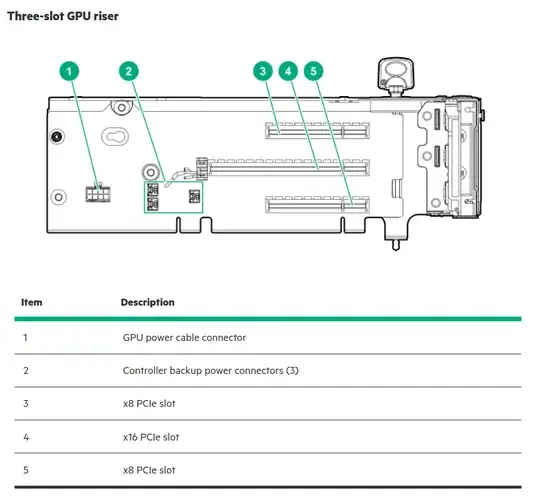 Three-slot GPU riser

1 2 3 4 5

| Item | Description |
|---|---|
| 1 | GPU power cable connector |
| 2 | Controller backup power connectors (3) |
| 3 | x8 PCIe slot |
| 4 | x16 PCIe slot |
| 5 | x8 PCIe slot |