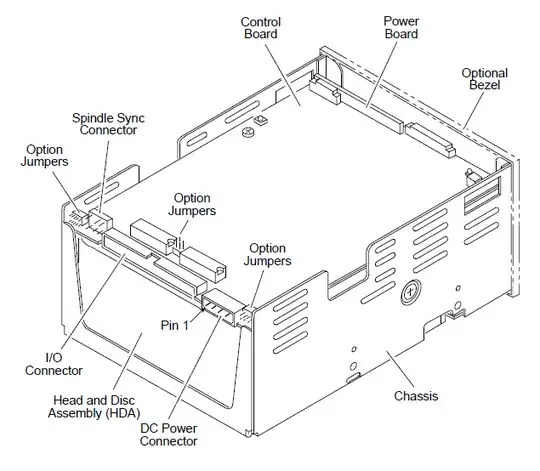 Control Board

Power Board

Optional Bezel

Spindle Sync Connector

Option Jumpers

Option Jumpers

Option Jumpers

Pin 1

I/O Connector

Head and Disc Assembly (HDA)

DC Power Connector

Chassis