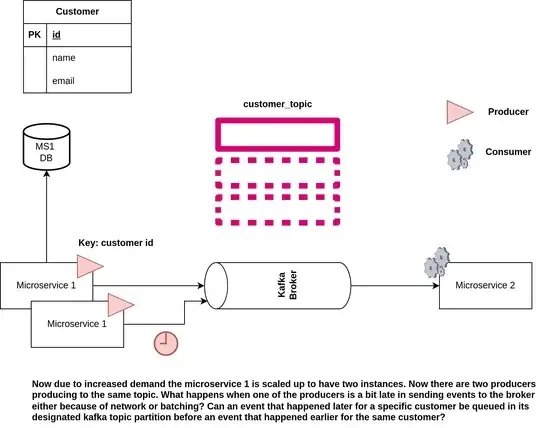 | Customer | |
|---|---|
| PK | id |
| | name |
| | email |

customer_topic

Producer

Consumer

MS1 DB

Key: customer id

Microservice 1

Microservice 1

Kafka Broker

Microservice 2

Now due to increased demand the microservice 1 is scaled up to have two instances. Now there are two producers producing to the same topic. What happens when one of the producers is a bit late in sending events to the broker either because of network or batching? Can an event that happened later for a specific customer be queued in its designated kafka topic partition before an event that happened earlier for the same customer?